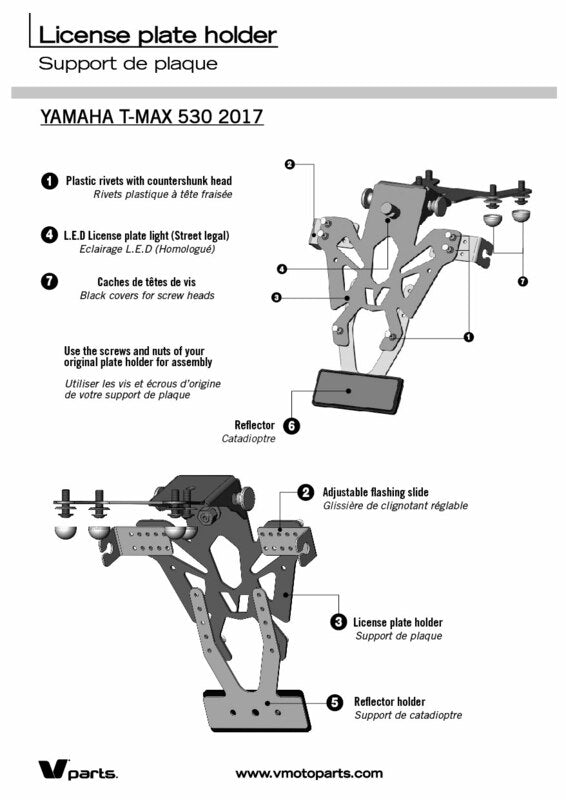 License plate holder
Support de plaque

YAMAHA T-MAX 530 2017

1 Plastic rivets with countershunk head
Rivets plastique à tête fraisée

4 L.E.D License plate light (Street legal)
Eclairage L.E.D (Homologué)

7 Caches de têtes de vis
Black covers for screw heads

Use the screws and nuts of your original plate holder for assembly

Utiliser les vis et écrous d'origine de votre support de plaque

2

4

3

7

1

Reflector 6
Catadioptre

2 Adjustable flashing slide
Glissière de clignotant réglable

3 License plate holder
Support de plaque

5 Reflector holder
Support de catadioptre

V parts.

www.vmotoparts.com